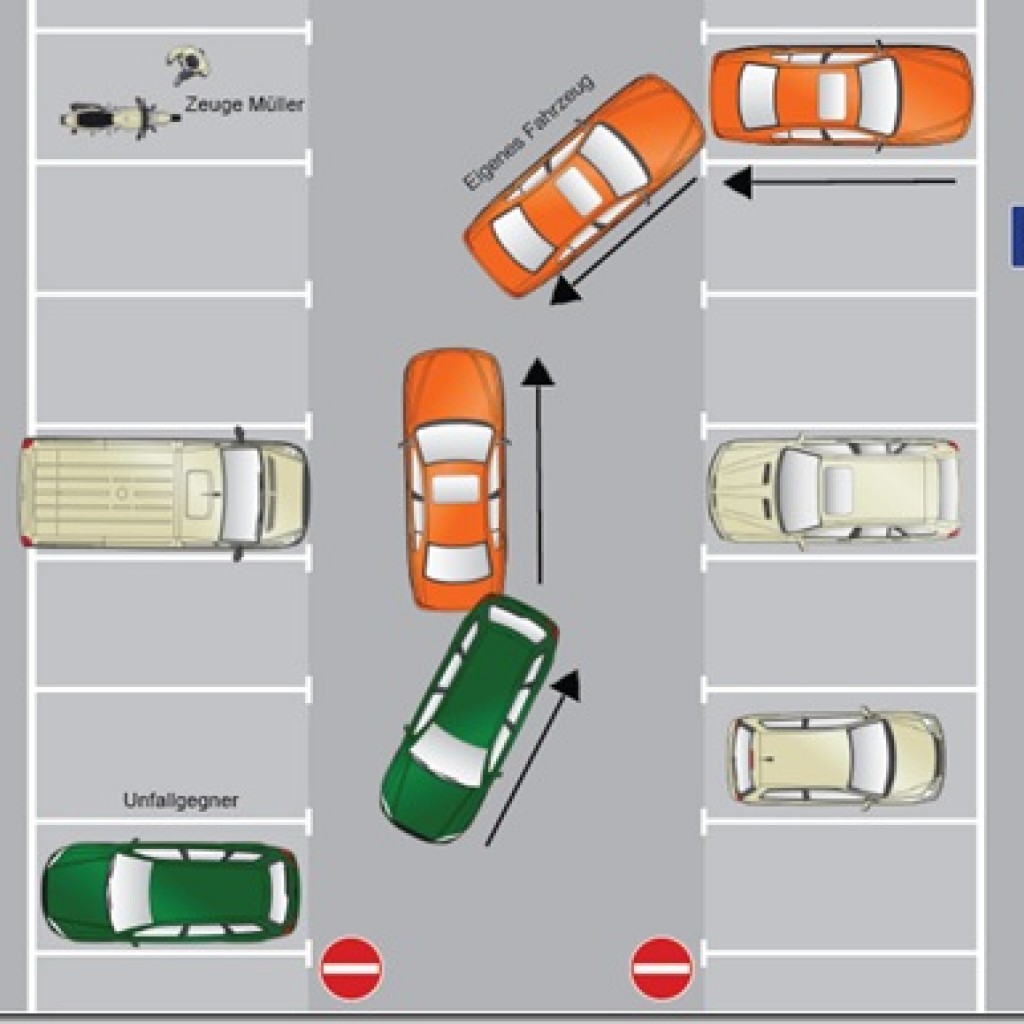 Zeuge Müller

Eigenes Fahrzeug

Unfallgegner